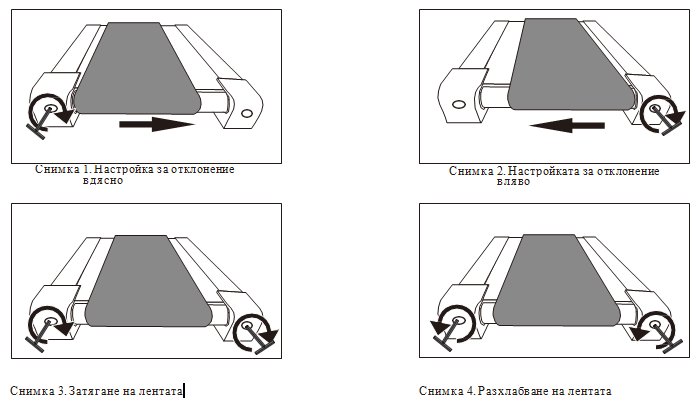 Снимка 1. Настройка за отклонение вдясно

Снимка 2. Настройката за отклонение вляво

Снимка 3. Затягане на лентата

Снимка 4. Разхлабване на лентата