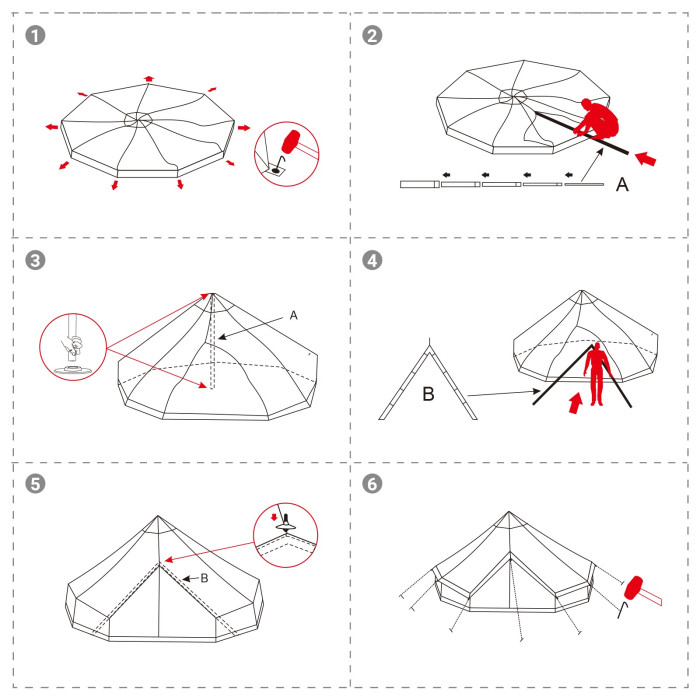 1

2

A

3

A

4

B

5

B

6