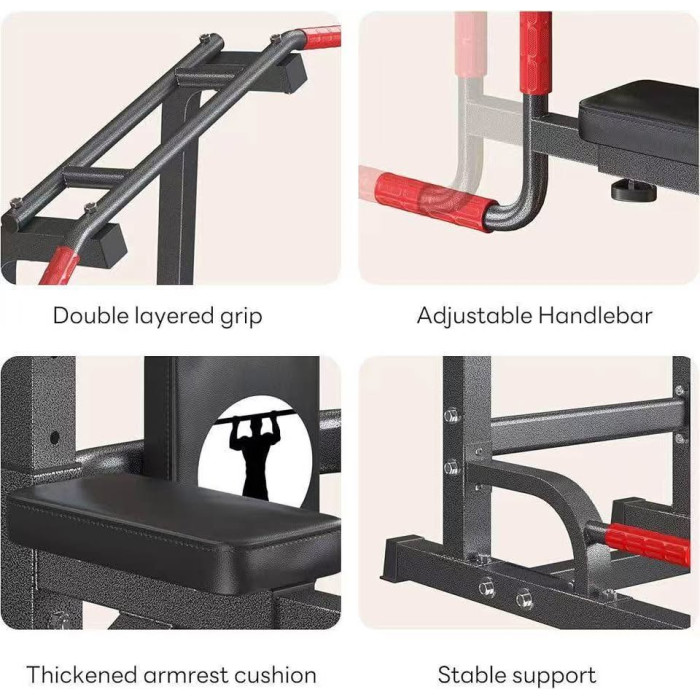 Double layered grip

Adjustable Handlebar

Thickened armrest cushion

Stable support