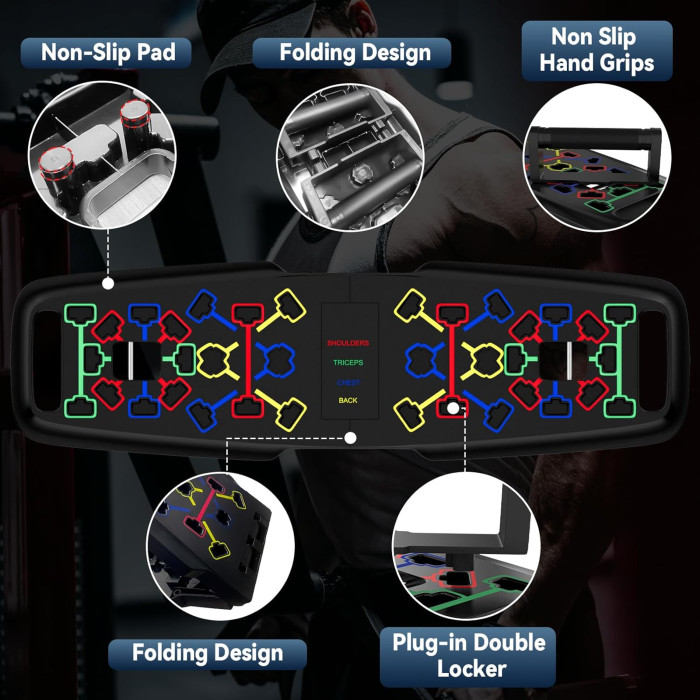 Non-Slip Pad

Folding Design

Non Slip Hand Grips

SHOULDERS
TRICEPS
CHEST
BACK

Folding Design

Plug-in Double Locker